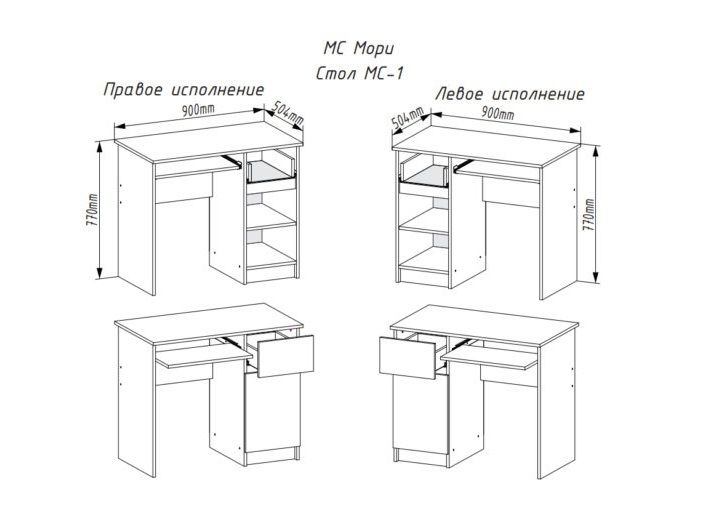 МС Мори
Стол МС-1

Правое исполнение
900mm
504mm
770mm

Левое исполнение
504mm
900mm
770mm